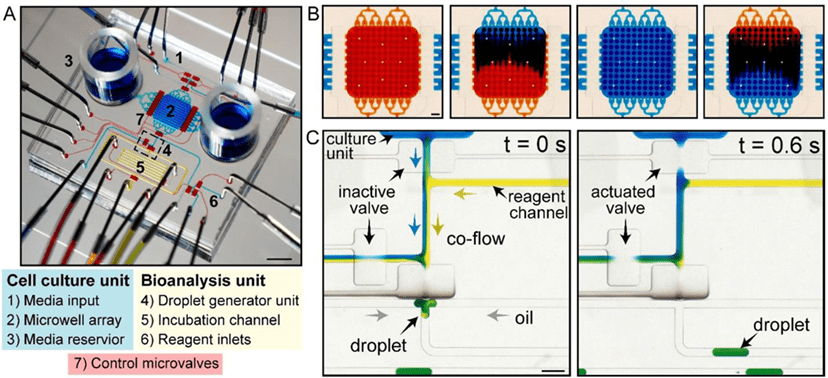 A

3
1
2
7
4
5
6

Cell culture unit
1) Media input
2) Microwell array
3) Media reservior

Bioanalysis unit
4) Droplet generator unit
5) Incubation channel
6) Reagent inlets

7) Control microvalves

B

C

culture unit
t = 0 s
inactive valve
reagent channel
co-flow
oil
droplet

t = 0.6 s
actuated valve
droplet