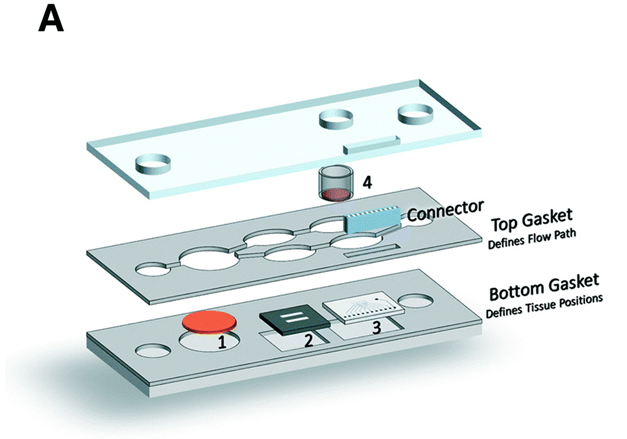 A

4

Connector

Top Gasket
Defines Flow Path

Bottom Gasket
Defines Tissue Positions

1

2

3