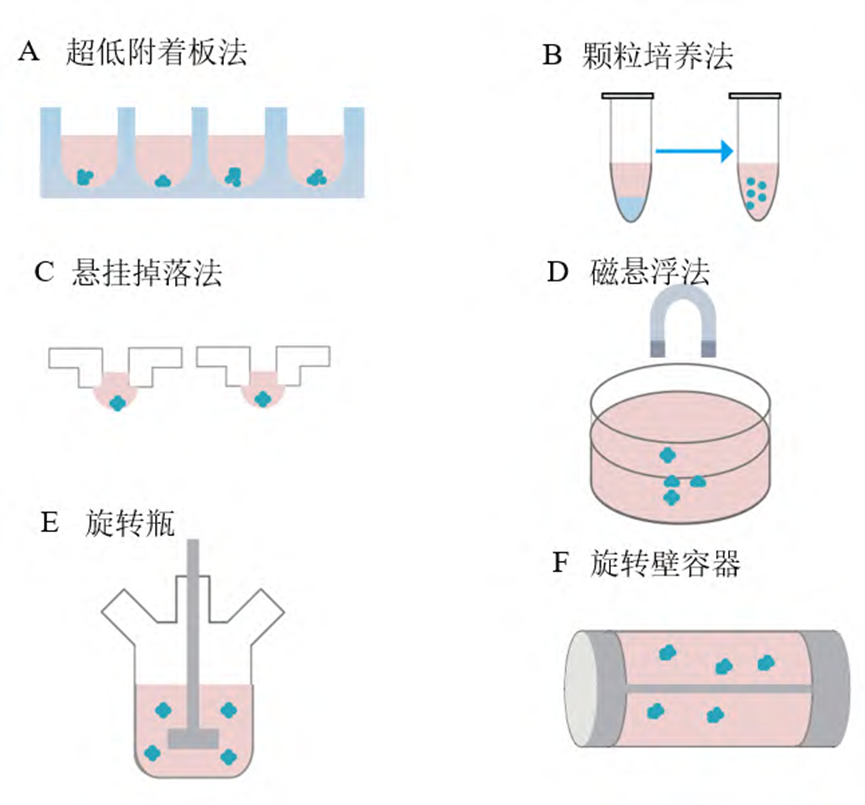 A 超低附着板法

B 颗粒培养法

C 悬挂掉落法

D 磁悬浮法

E 旋转瓶

F 旋转壁容器