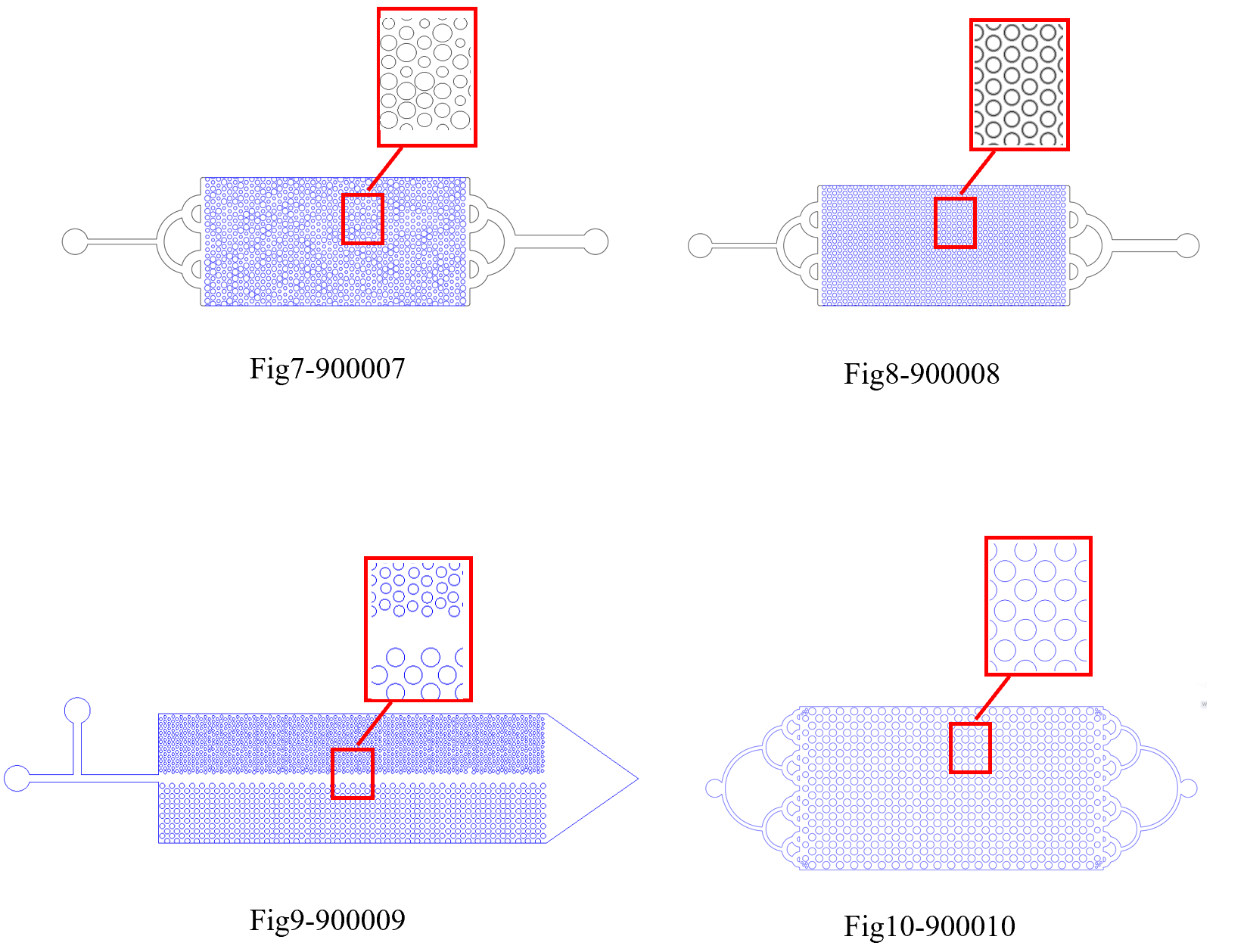 Fig7-900007

Fig8-900008

Fig9-900009

Fig10-900010