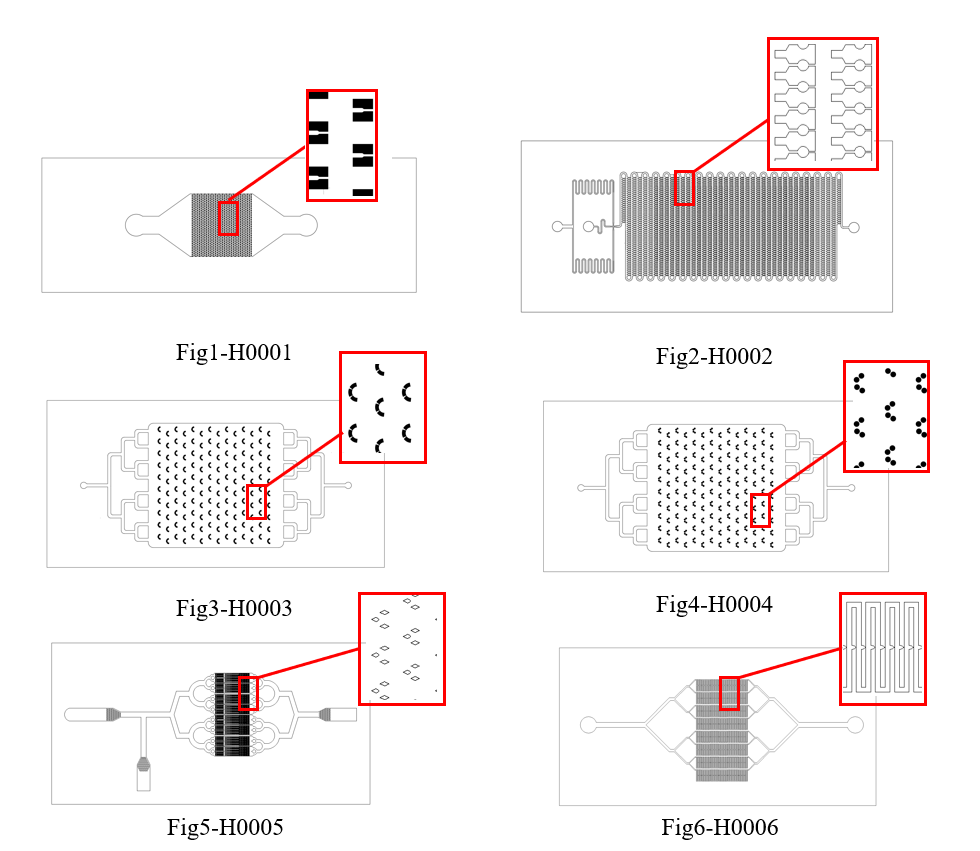 Fig1-H0001

Fig2-H0002

Fig3-H0003

Fig4-H0004

Fig5-H0005

Fig6-H0006