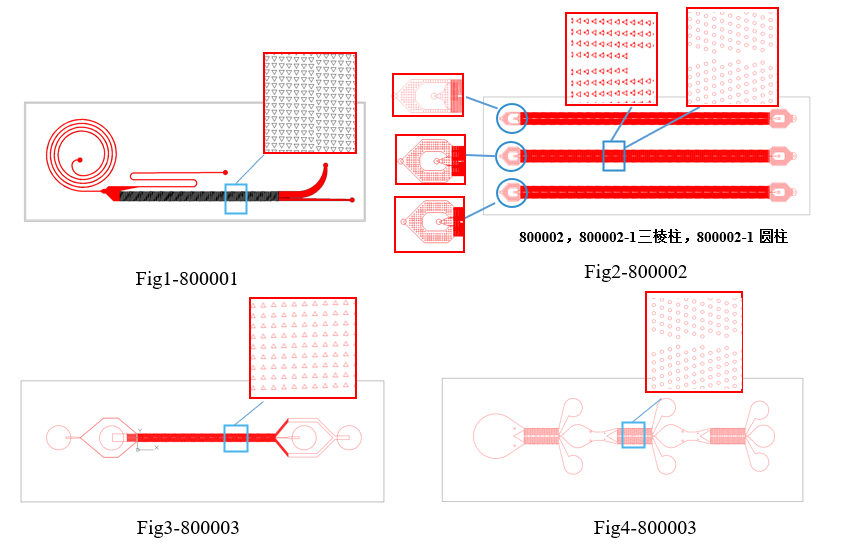 800002，800002-1三棱柱，800002-1 圆柱

Fig1-800001

Fig2-800002

Fig3-800003

Fig4-800003